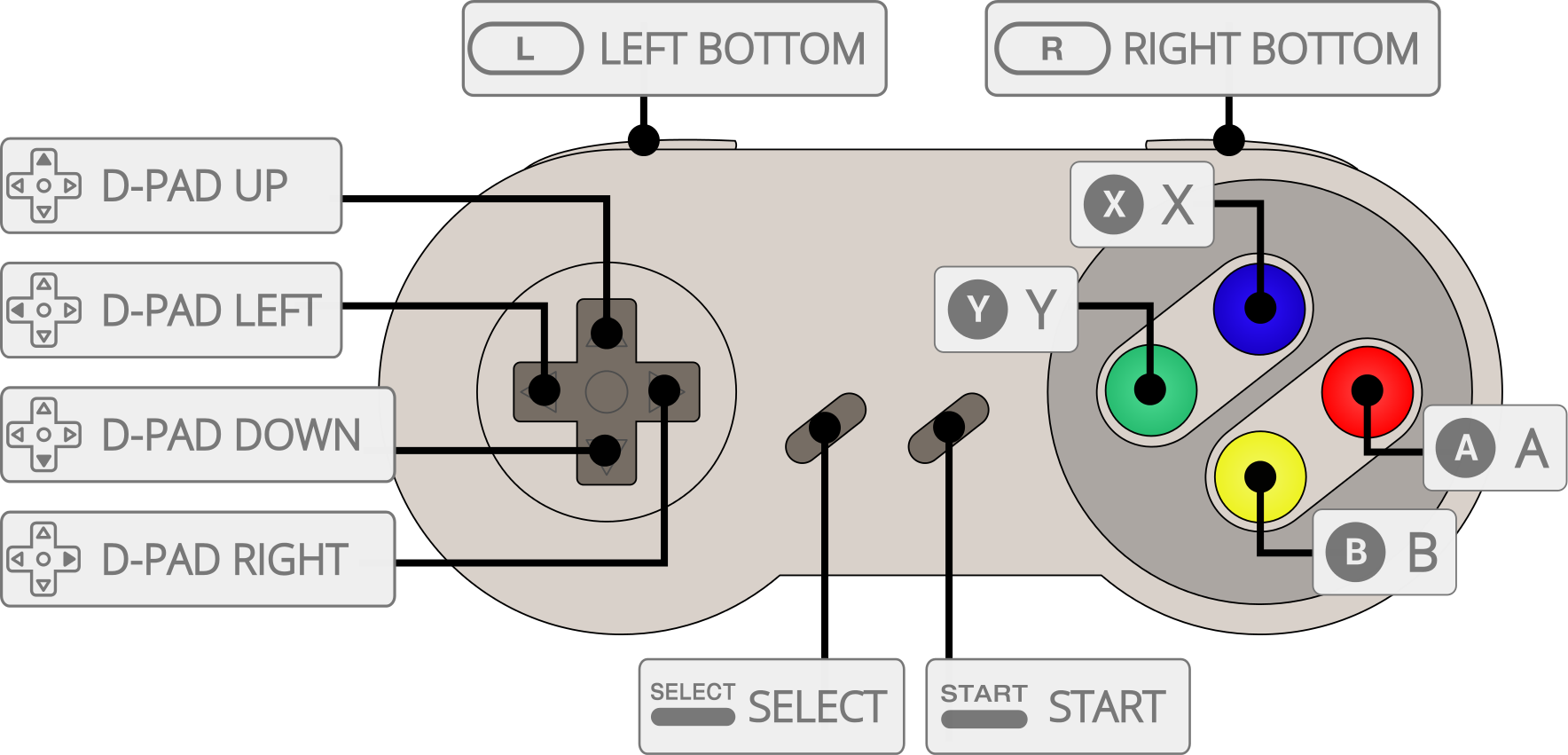 L LEFT BOTTOM

R RIGHT BOTTOM

D-PAD UP

D-PAD LEFT

D-PAD DOWN

D-PAD RIGHT

X X

Y Y

A A

B B

SELECT SELECT

START START